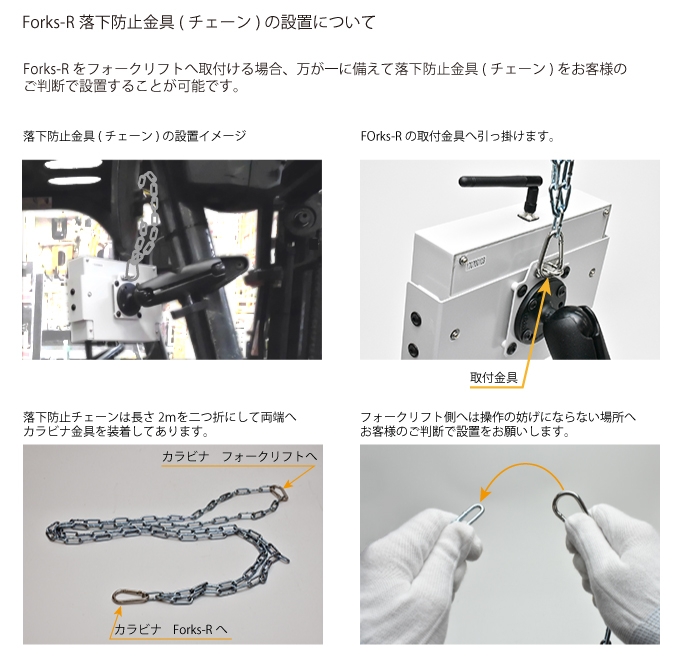 Forks-R 落下防止金具 ( チェーン ) の設置について

Forks-R をフォークリフトへ取付ける場合、万が一に備えて落下防止金具 ( チェーン ) をお客様のご判断で設置することが可能です。

落下防止金具 ( チェーン ) の設置イメージ

FOrks-R の取付金具へ引っ掛けます。

取付金具

落下防止チェーンは長さ 2mを二つ折にして両端へカラビナ金具を装着してあります。

カラビナ　フォークリフトへ

カラビナ　Forks-R へ

フォークリフト側へは操作の妨げにならない場所へお客様のご判断で設置をお願いします。